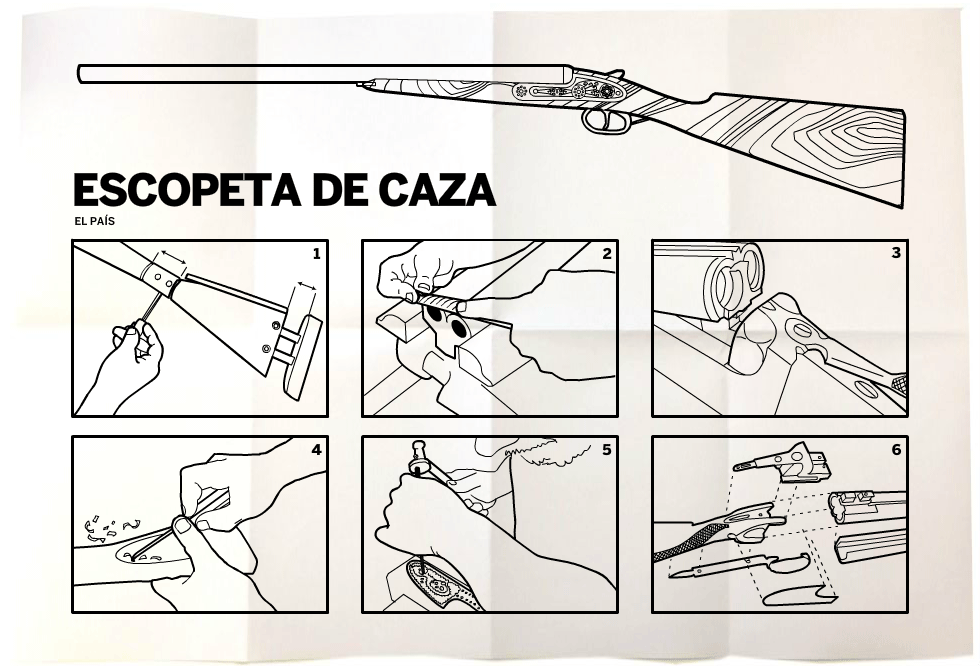 ESCOPETA DE CAZA
EL PAÍS

1

2

3

4

5

6